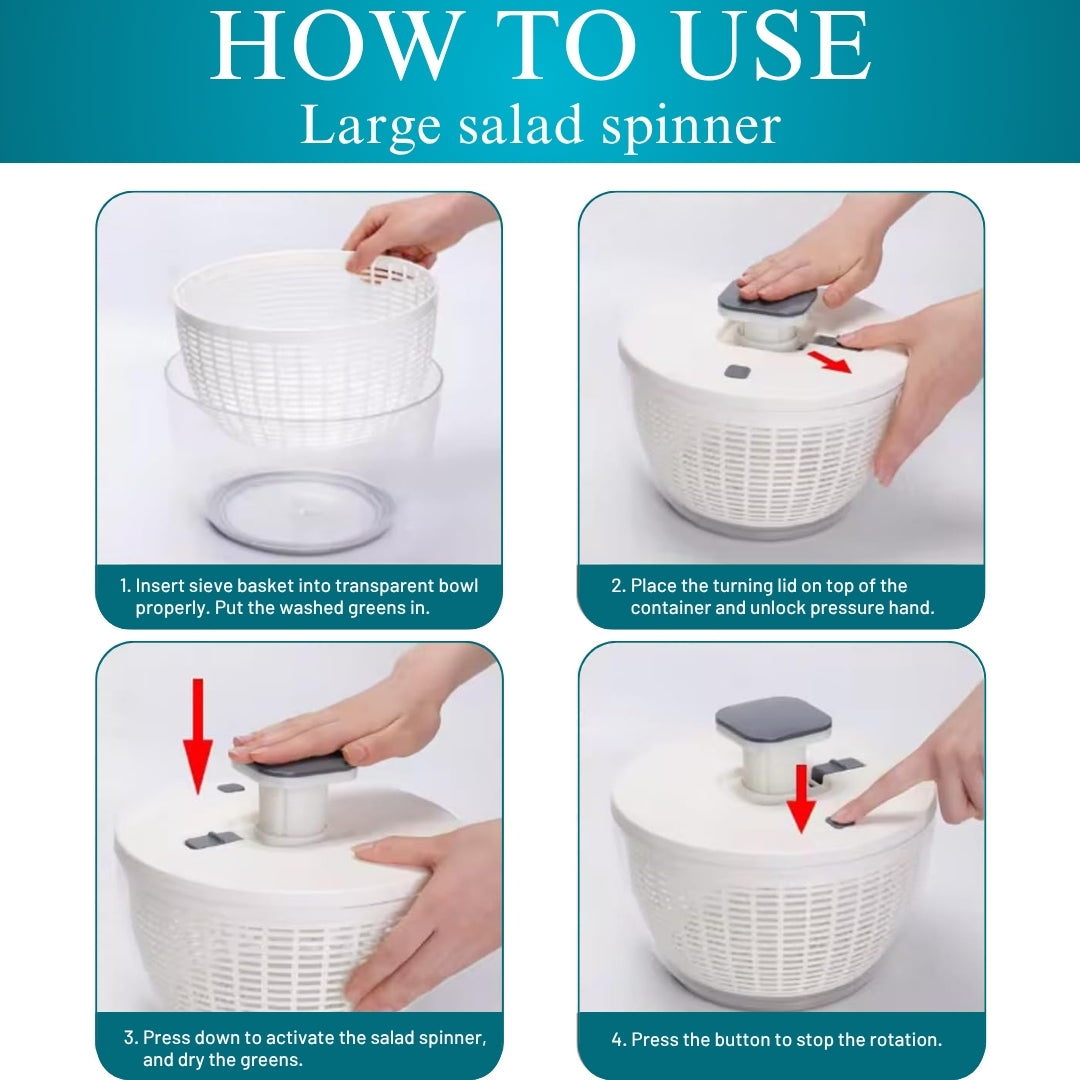 HOW TO USE
Large salad spinner

1. Insert sieve basket into transparent bowl properly. Put the washed greens in.

2. Place the turning lid on top of the container and unlock pressure hand.

3. Press down to activate the salad spinner, and dry the greens.

4. Press the button to stop the rotation.