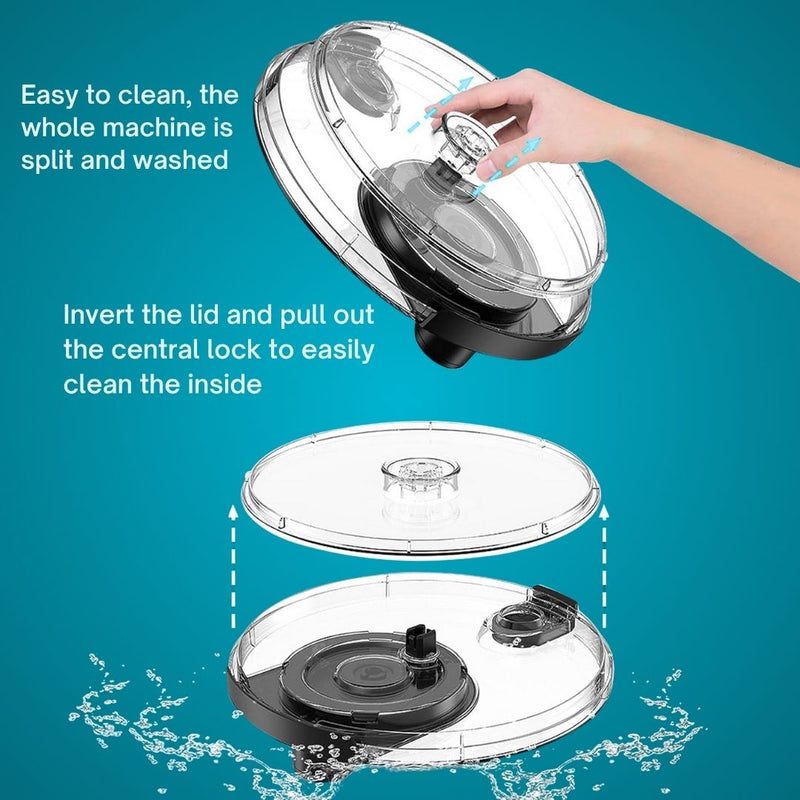 Easy to clean, the whole machine is split and washed

Invert the lid and pull out the central lock to easily clean the inside