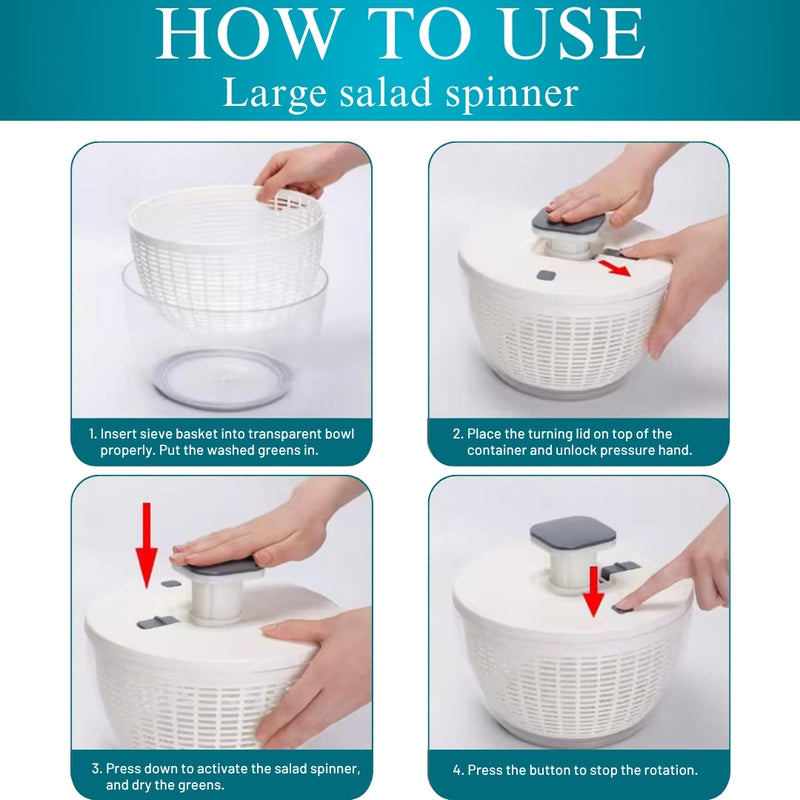 HOW TO USE
Large salad spinner

1. Insert sieve basket into transparent bowl properly. Put the washed greens in.

2. Place the turning lid on top of the container and unlock pressure hand.

3. Press down to activate the salad spinner, and dry the greens.

4. Press the button to stop the rotation.